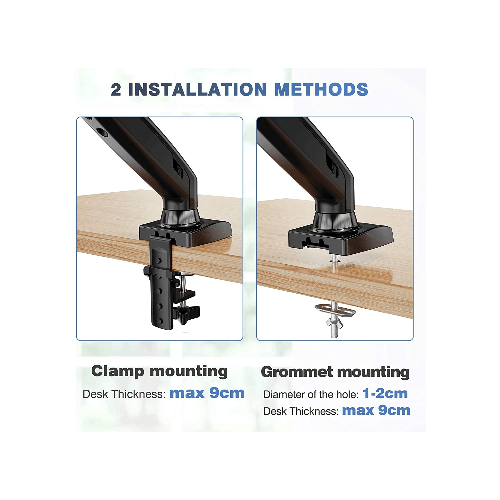 2 INSTALLATION METHODS

Clamp mounting
Desk Thickness: max 9cm

Grommet mounting
Diameter of the hole: 1-2cm
Desk Thickness: max 9cm